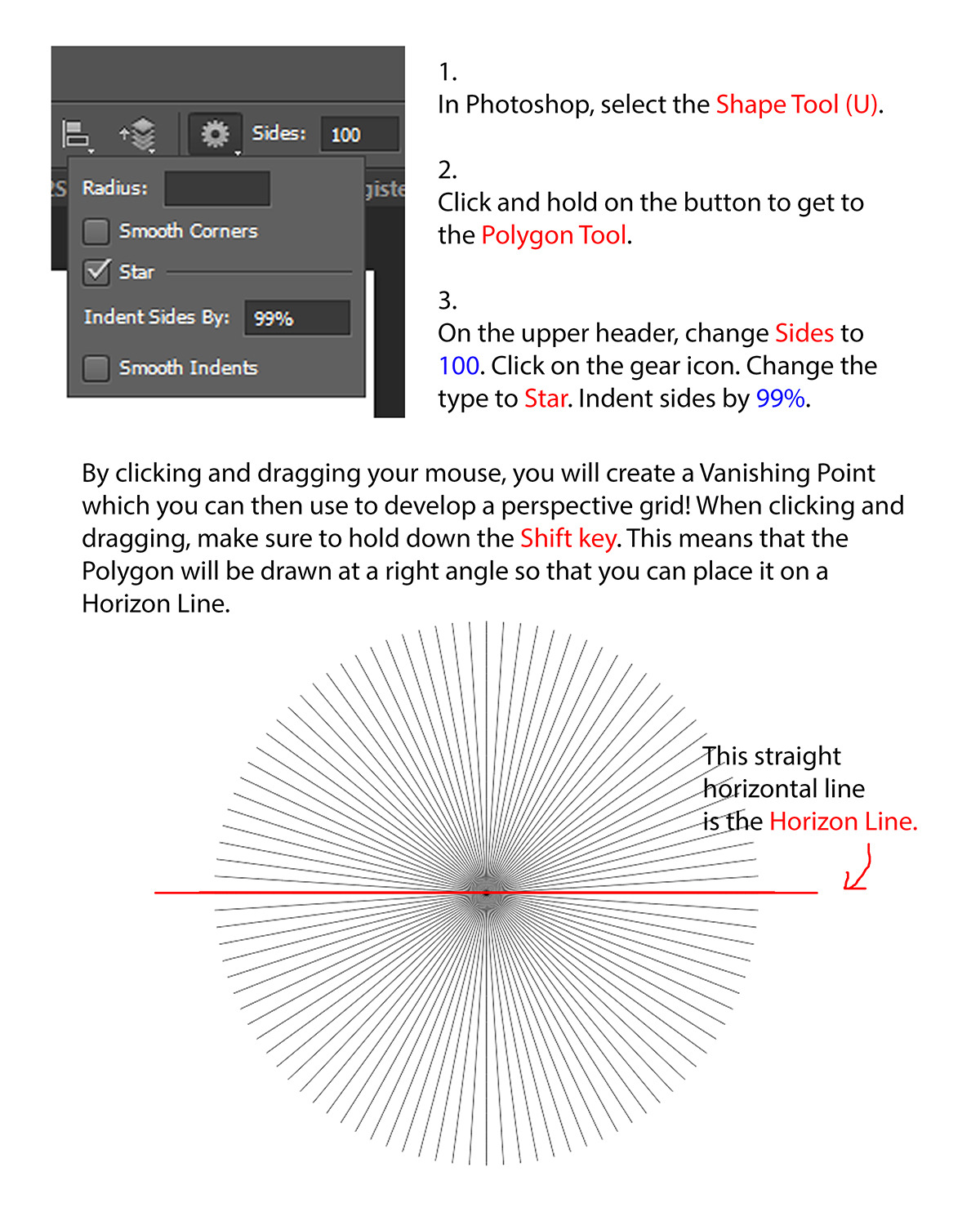 Sides: 100

Radius:

Smooth Corners

Star

Indent Sides By: 99%

Smooth Indents

1.
In Photoshop, select the Shape Tool (U).

2.
Click and hold on the button to get to the Polygon Tool.

3.
On the upper header, change Sides to 100. Click on the gear icon. Change the type to Star. Indent sides by 99%.

By clicking and dragging your mouse, you will create a Vanishing Point which you can then use to develop a perspective grid! When clicking and dragging, make sure to hold down the Shift key. This means that the Polygon will be drawn at a right angle so that you can place it on a Horizon Line.

This straight horizontal line is the Horizon Line.