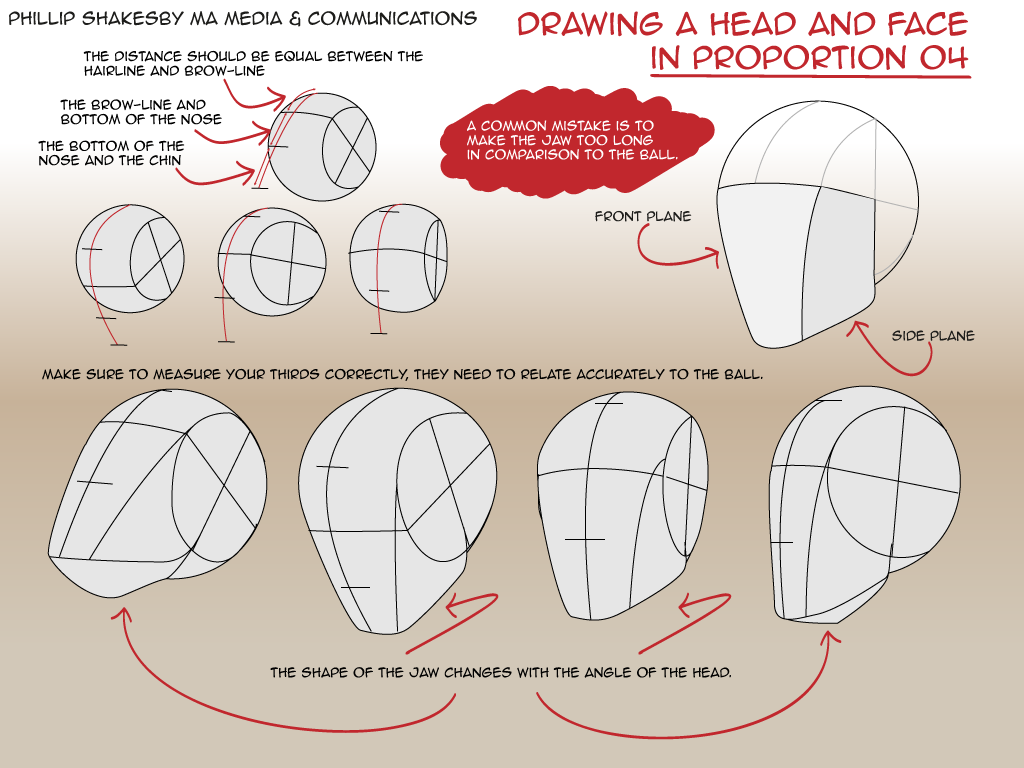 PHILLIP SHAKESBY MA MEDIA & COMMUNICATIONS

DRAWING A HEAD AND FACE IN PROPORTION 04

THE DISTANCE SHOULD BE EQUAL BETWEEN THE HAIRLINE AND BROW-LINE

THE BROW-LINE AND BOTTOM OF THE NOSE

THE BOTTOM OF THE NOSE AND THE CHIN

A COMMON MISTAKE IS TO MAKE THE JAW TOO LONG IN COMPARISON TO THE BALL.

FRONT PLANE

SIDE PLANE

MAKE SURE TO MEASURE YOUR THIRDS CORRECTLY, THEY NEED TO RELATE ACCURATELY TO THE BALL.

THE SHAPE OF THE JAW CHANGES WITH THE ANGLE OF THE HEAD.